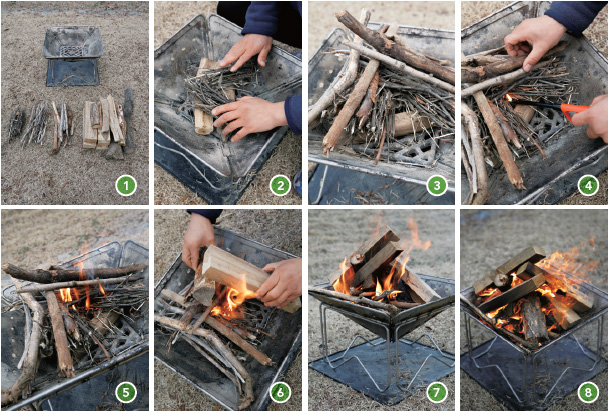 1
2
3
4
5
6
7
8