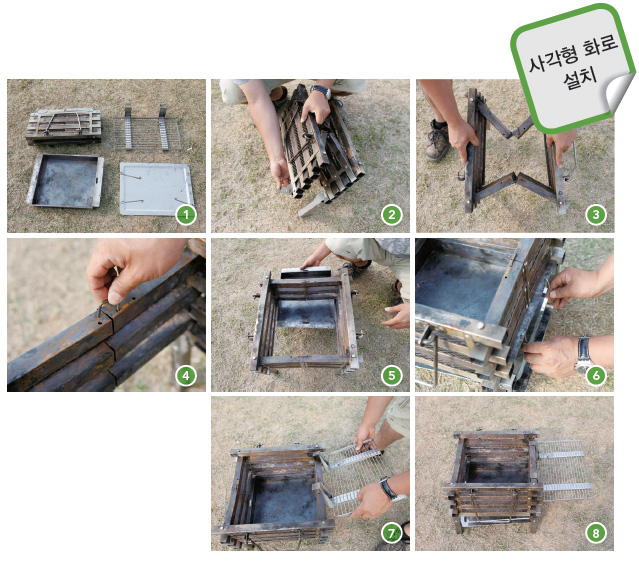 사각형 화로 설치

1

2

3

4

5

6

7

8