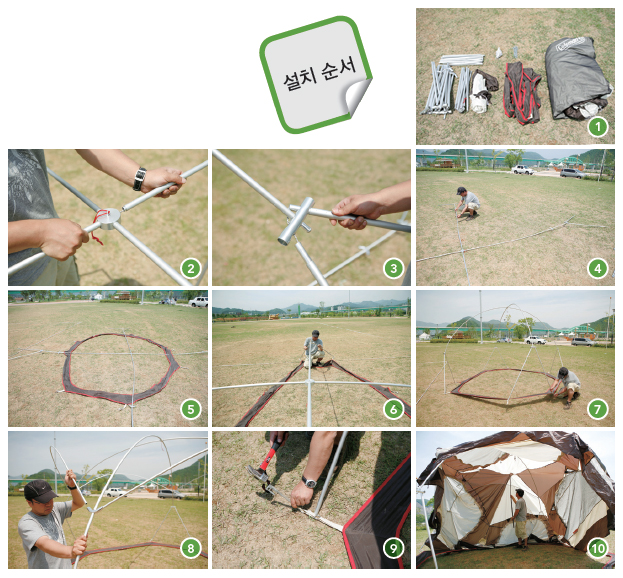 설치 순서

Coleman

1

2

3

4

5

6

7

8

9

10